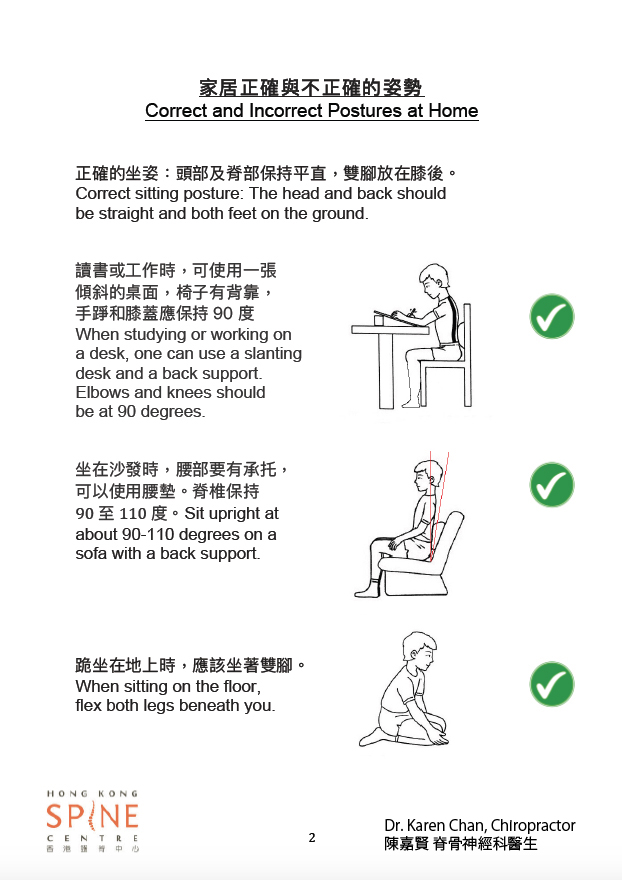 家居正確與不正確的姿勢
Correct and Incorrect Postures at Home

正確的坐姿：頭部及脊部保持平直，雙腳放在膝後。
Correct sitting posture: The head and back should be straight and both feet on the ground.

讀書或工作時，可使用一張傾斜的桌面，椅子有背靠，手踭和膝蓋應保持 90 度
When studying or working on a desk, one can use a slanting desk and a back support. Elbows and knees should be at 90 degrees.

坐在沙發時，腰部要有承托，可以使用腰墊。脊椎保持 90 至 110 度。Sit upright at about 90-110 degrees on a sofa with a back support.

跪坐在地上時，應該坐著雙腳。
When sitting on the floor, flex both legs beneath you.

HONG KONG
SPINE
CENTRE
香港護脊中心

2

Dr. Karen Chan, Chiropractor
陳嘉賢 脊骨神經科醫生